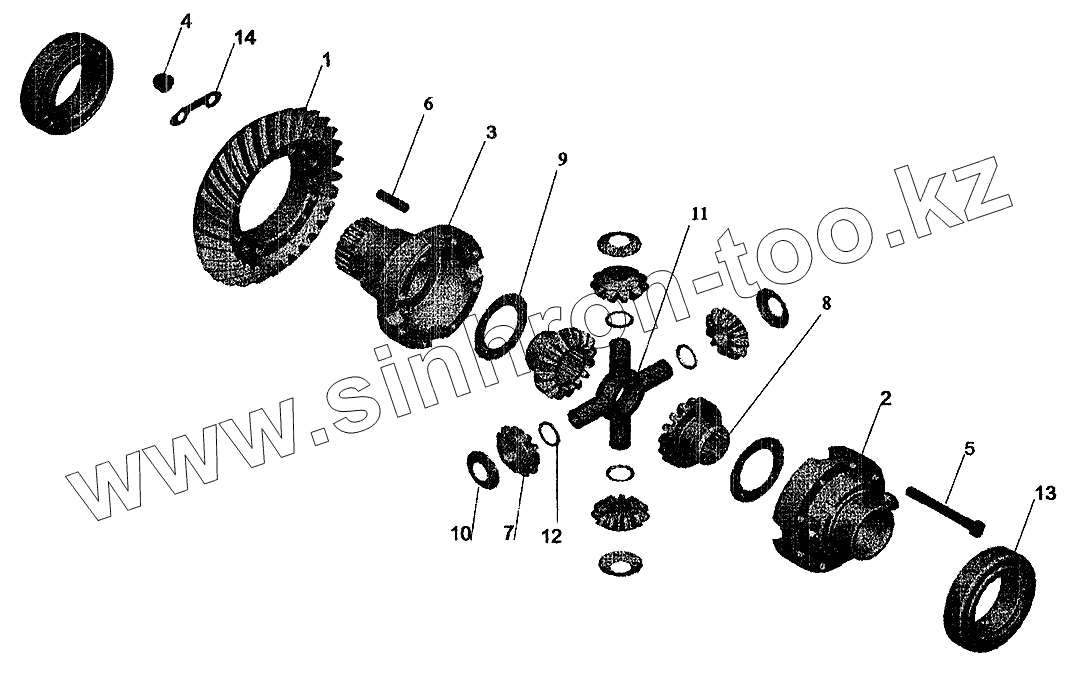 4
14
1
6
3
9
11
8
2
5
13
10
7
12
www.sinhron-too.kz